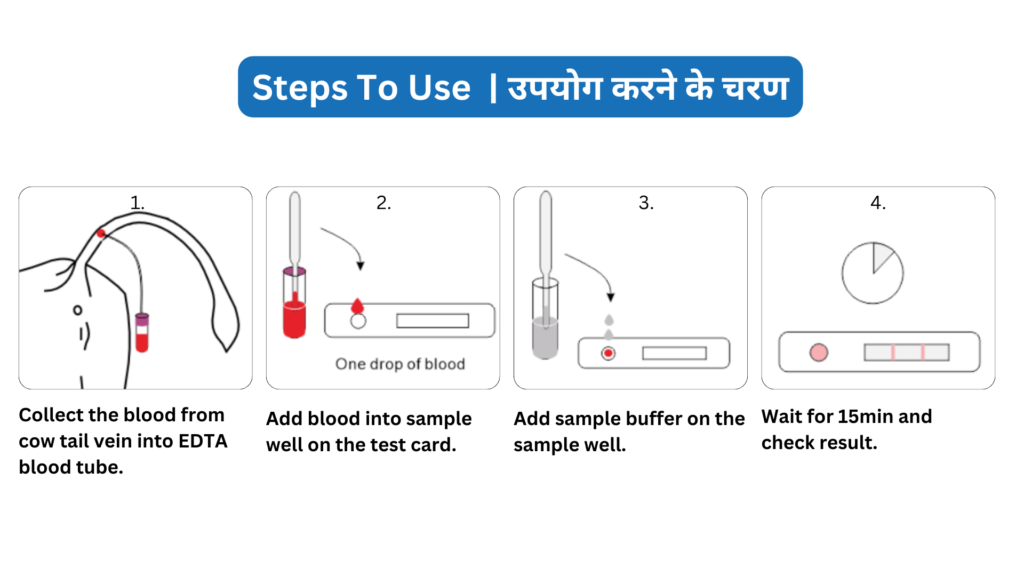 Steps To Use | उपयोग करने के चरण

1.

Collect the blood from cow tail vein into EDTA blood tube.

2.

One drop of blood

Add blood into sample well on the test card.

3.

Add sample buffer on the sample well.

4.

Wait for 15min and check result.